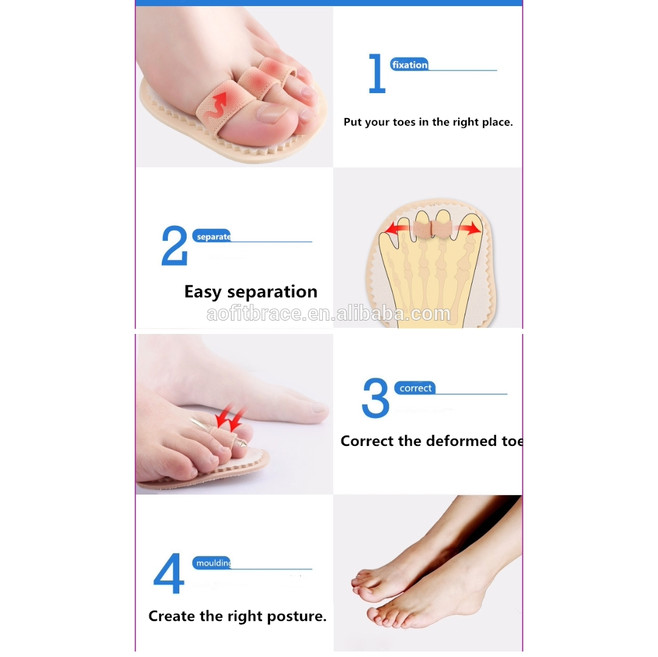 1 fixation

Put your toes in the right place.

2 separate

Easy separation

aofitbrace.en.alibaba.com

3 correct

Correct the deformed toe

4 moulding

Create the right posture.